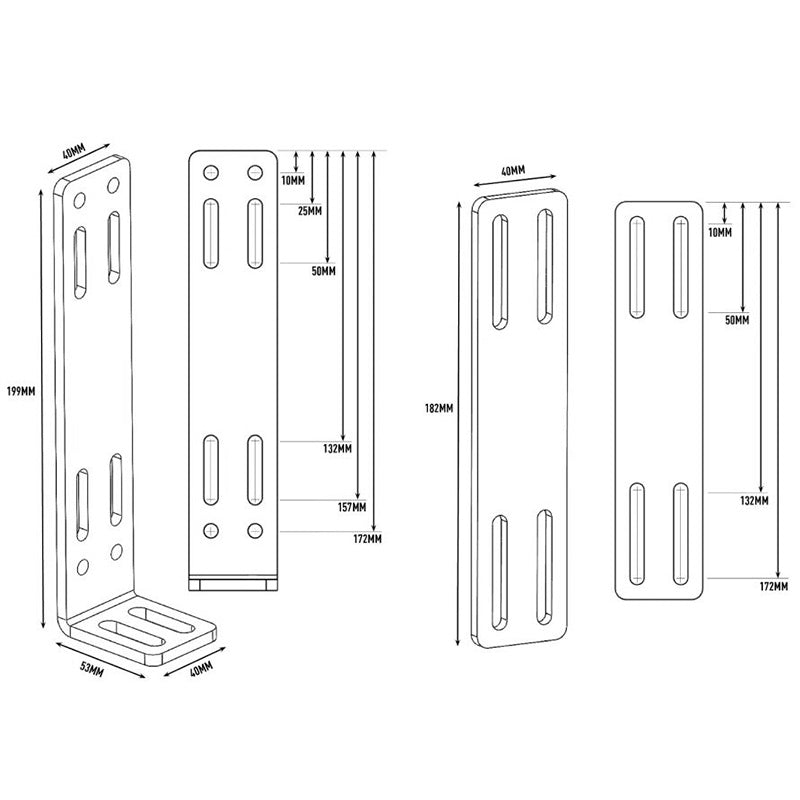 40MM
199MM
53MM
40MM
10MM
25MM
50MM
132MM
157MM
172MM
40MM
182MM
10MM
50MM
132MM
172MM