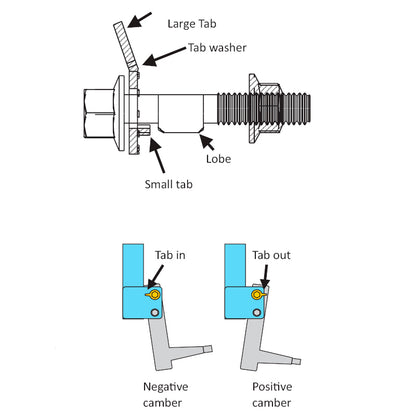 Large Tab

Tab washer

Lobe

Small tab

Tab in

Tab out

Negative camber

Positive camber