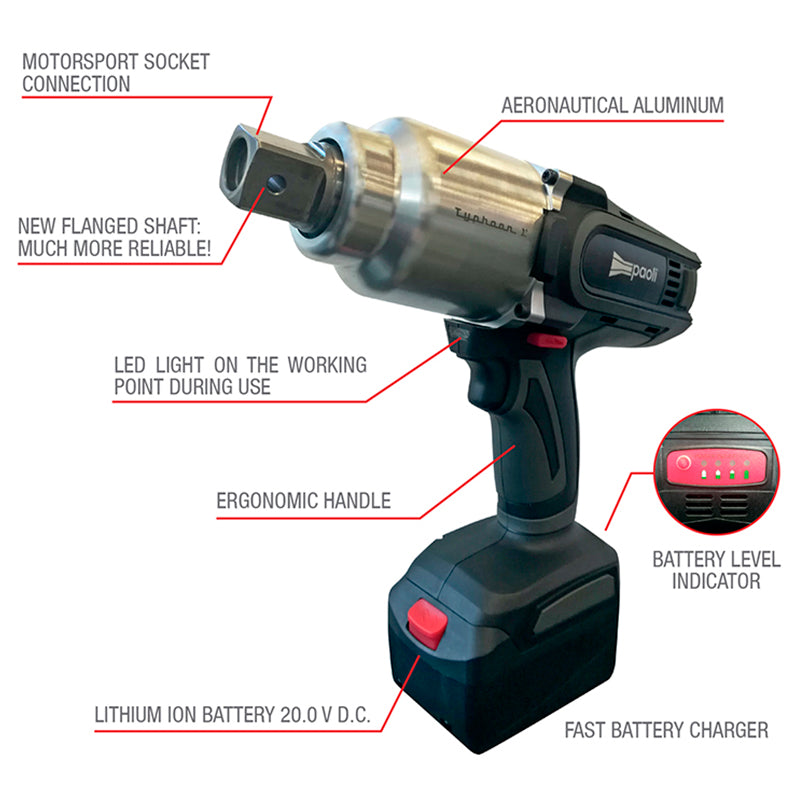 MOTORSPORT SOCKET CONNECTION

AERONAUTICAL ALUMINUM

NEW FLANGED SHAFT: MUCH MORE RELIABLE!

Typhoon 1"

paoli

LED LIGHT ON THE WORKING POINT DURING USE

ERGONOMIC HANDLE

BATTERY LEVEL INDICATOR

LITHIUM ION BATTERY 20.0 V D.C.

FAST BATTERY CHARGER